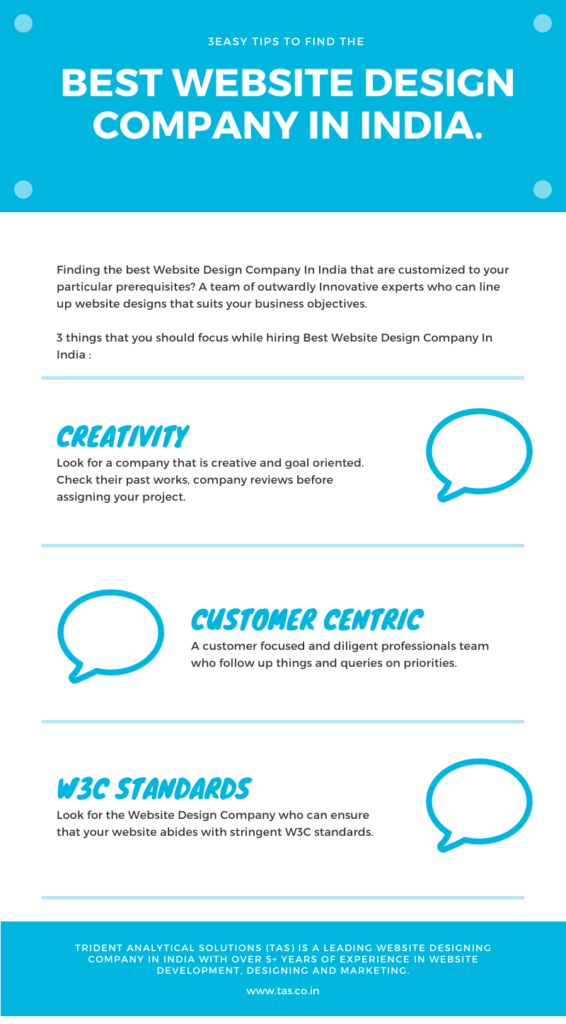 3EASY TIPS TO FIND THE

BEST WEBSITE DESIGN COMPANY IN INDIA.

Finding the best Website Design Company In India that are customized to your particular prerequisites? A team of outwardly Innovative experts who can line up website designs that suits your business objectives.

3 things that you should focus while hiring Best Website Design Company In India :

CREATIVITY

Look for a company that is creative and goal oriented. Check their past works, company reviews before assigning your project.

CUSTOMER CENTRIC

A customer focused and diligent professionals team who follow up things and queries on priorities.

W3C STANDARDS

Look for the Website Design Company who can ensure that your website abides with stringent W3C standards.

TRIDENT ANALYTICAL SOLUTIONS (TAS) IS A LEADING WEBSITE DESIGNING COMPANY IN INDIA WITH OVER 5+ YEARS OF EXPERIENCE IN WEBSITE DEVELOPMENT, DESIGNING AND MARKETING.

www.tas.co.in